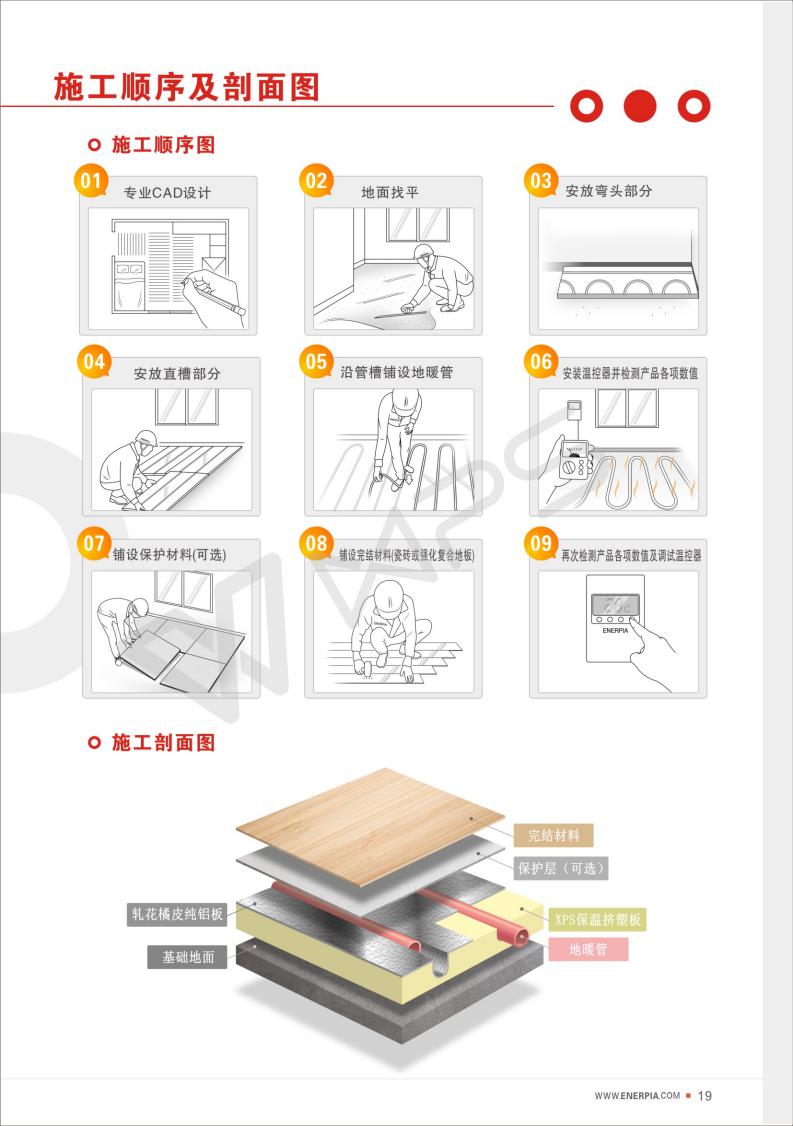 施工顺序及剖面图

施工顺序图

01 专业CAD设计

02 地面找平

03 安放弯头部分

04 安放直槽部分

05 沿管槽铺设地暖管

06 安装温控器并检测产品各项数值

07 铺设保护材料(可选)

08 铺设完结材料(瓷砖或强化复合地板)

09 再次检测产品各项数值及调试温控器

ENERPIA

施工剖面图

完结材料

保护层（可选）

轧花橘皮纯铝板

XPS保温挤塑板

基础地面

地暖管

WWW.ENERPIA.COM 19